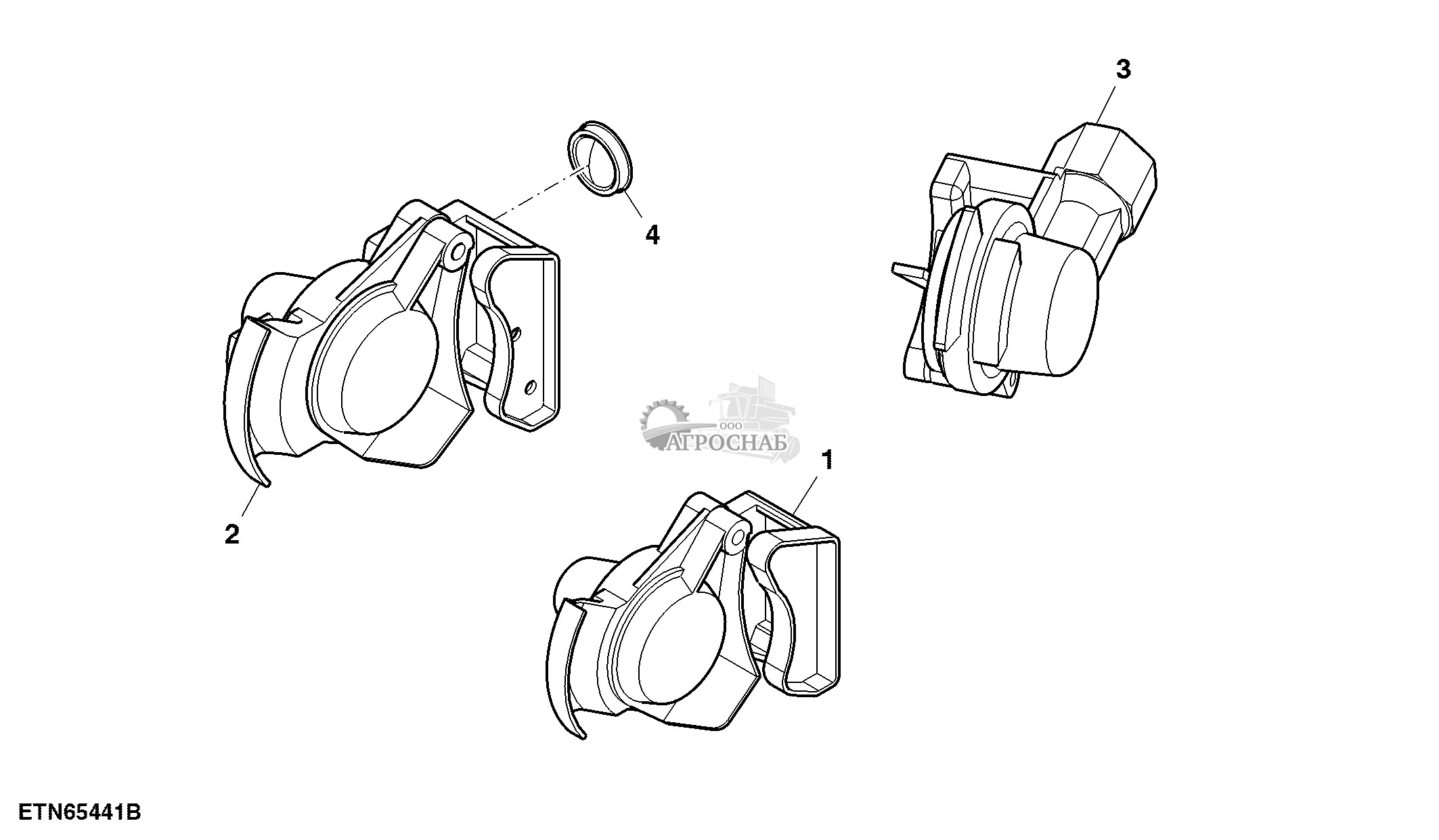 3

4

ООО
АГРОСНАБ

1

2

ETN65441B